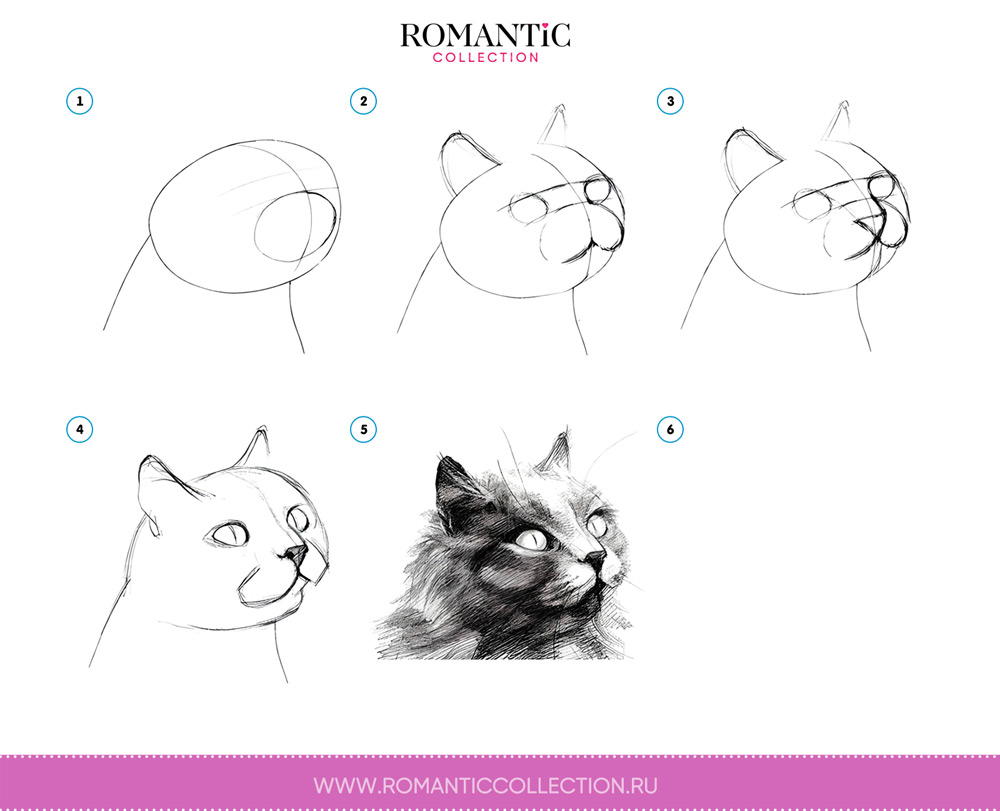 ROMANTiC
COLLECTION

1

2

3

4

5

6

WWW.ROMANTICCOLLECTION.RU