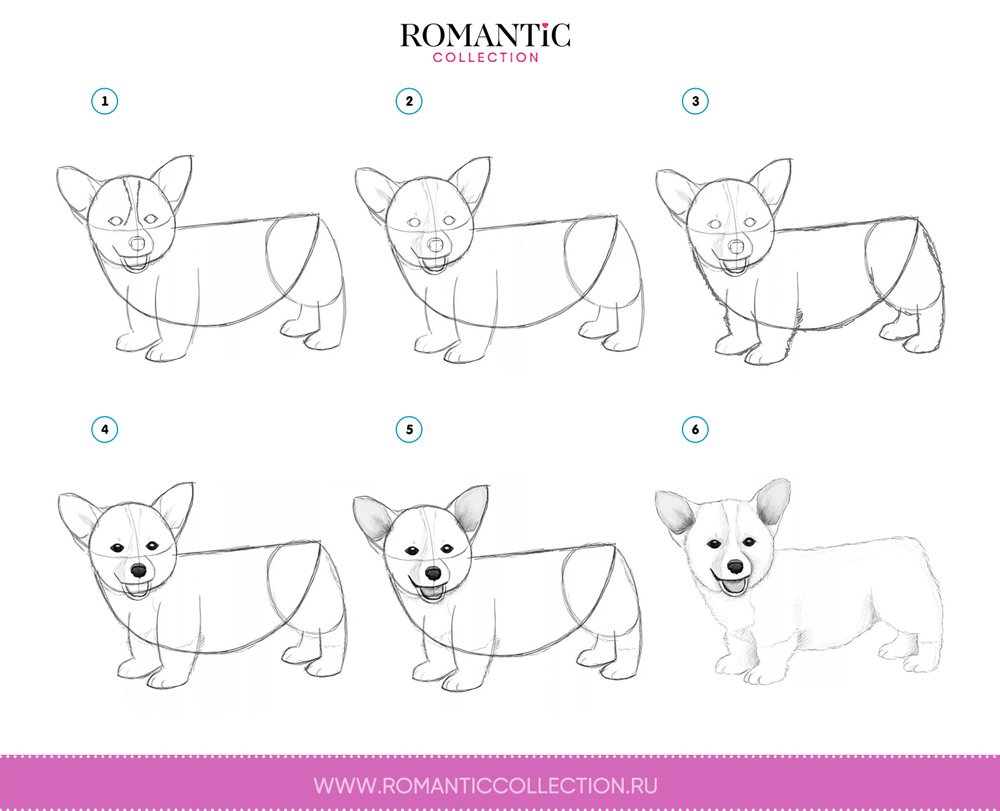 ROMANTiC
COLLECTION

1

2

3

4

5

6

WWW.ROMANTICCOLLECTION.RU