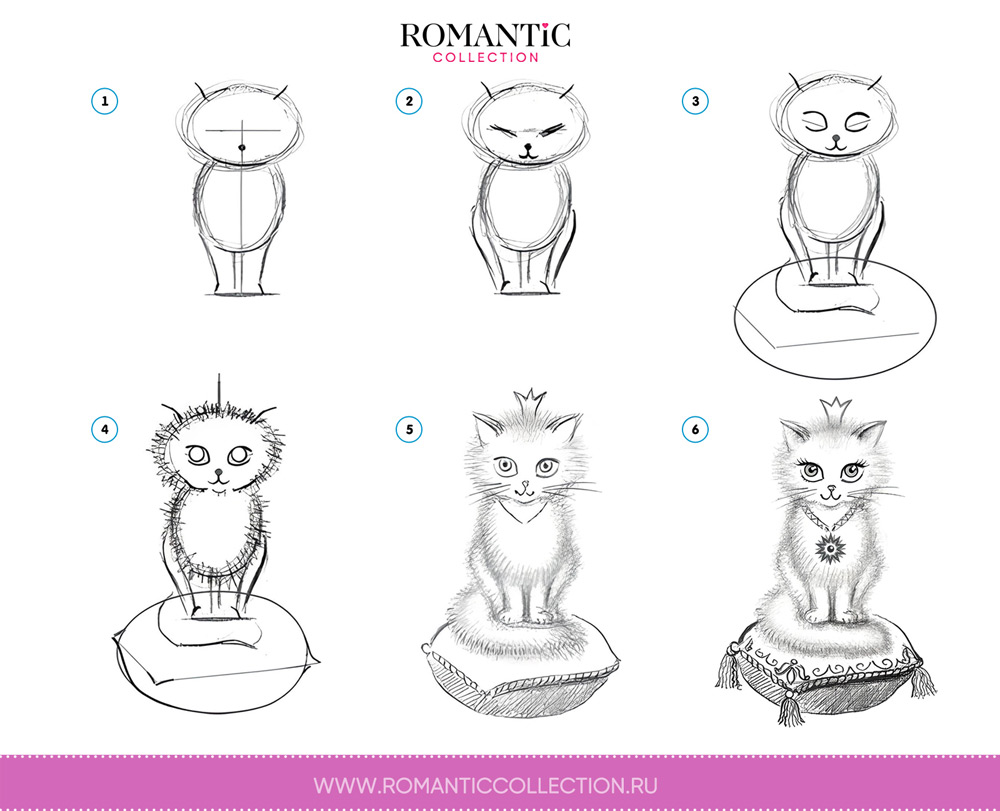 ROMANTiC
COLLECTION

1

2

3

4

5

6

WWW.ROMANTICCOLLECTION.RU