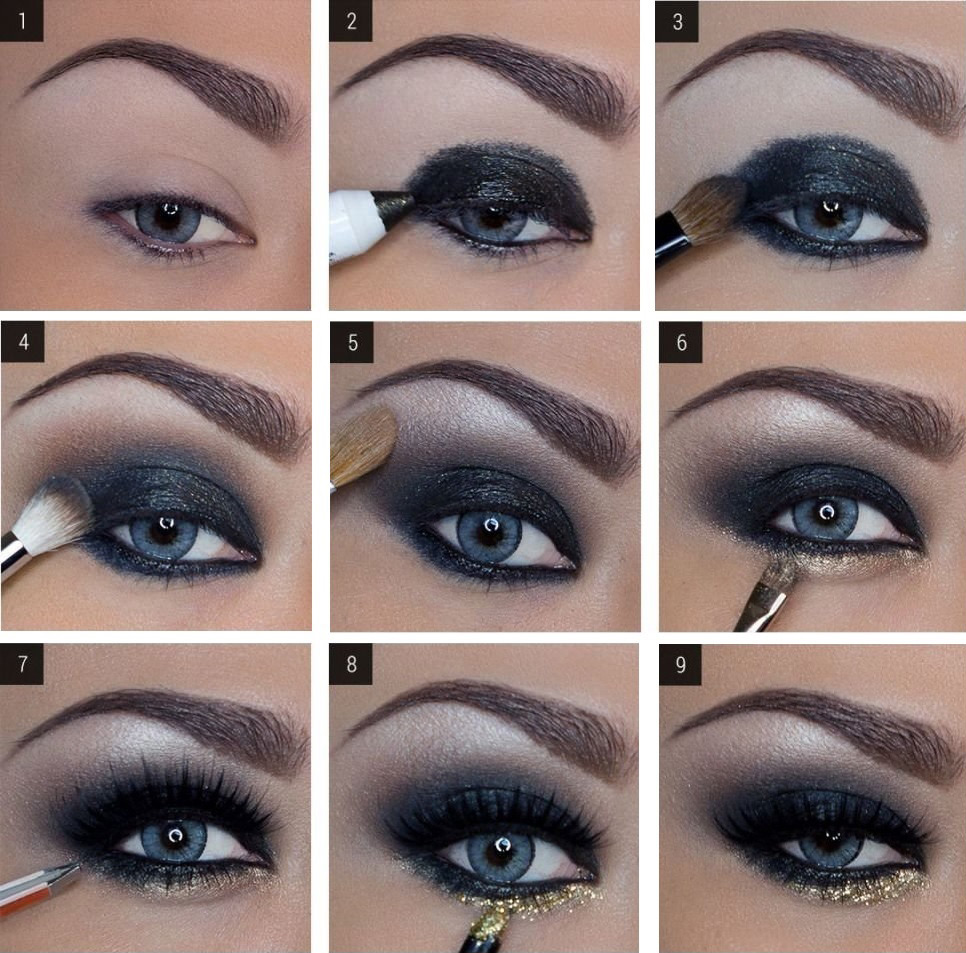 1
2
3
4
5
6
7
8
9